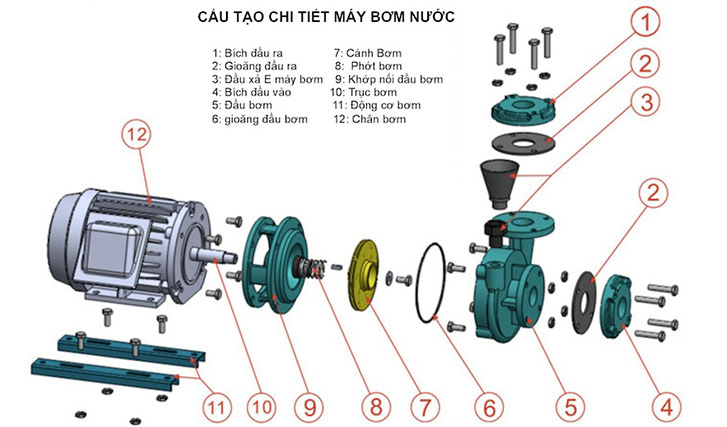 CẤU TẠO CHI TIẾT MÁY BƠM NƯỚC

1: Bích đầu ra
2: Gioăng đầu ra
3: Đầu xả E máy bơm
4: Bích đầu vào
5: Đầu bơm
6: gioăng đầu bơm
7: Cánh Bơm
8: Phớt bơm
9: Khớp nối đầu bơm
10: Trục bơm
11: Động cơ bơm
12: Chân bơm

1
2
3
12
2
11
10
9
8
7
6
5
4